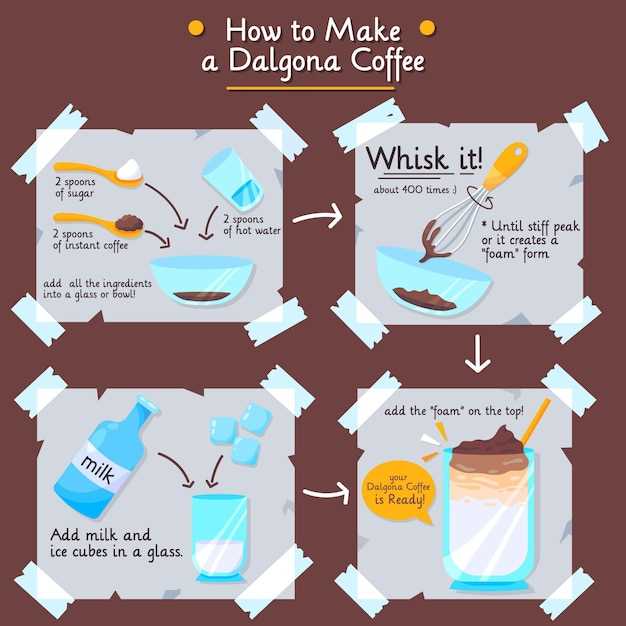 How to Make a Dalgona Coffee

2 spoons of sugar

2 spoons of instant coffee

2 spoons of hot water

add all the ingredients into a glass or bowl!

Whisk it!

about 400 times :)

* Until stiff peak or it creates a "foam" form

milk

Add milk and ice cubes in a glass.

add the "foam" on the top!

your Dalgona Coffee is Ready!